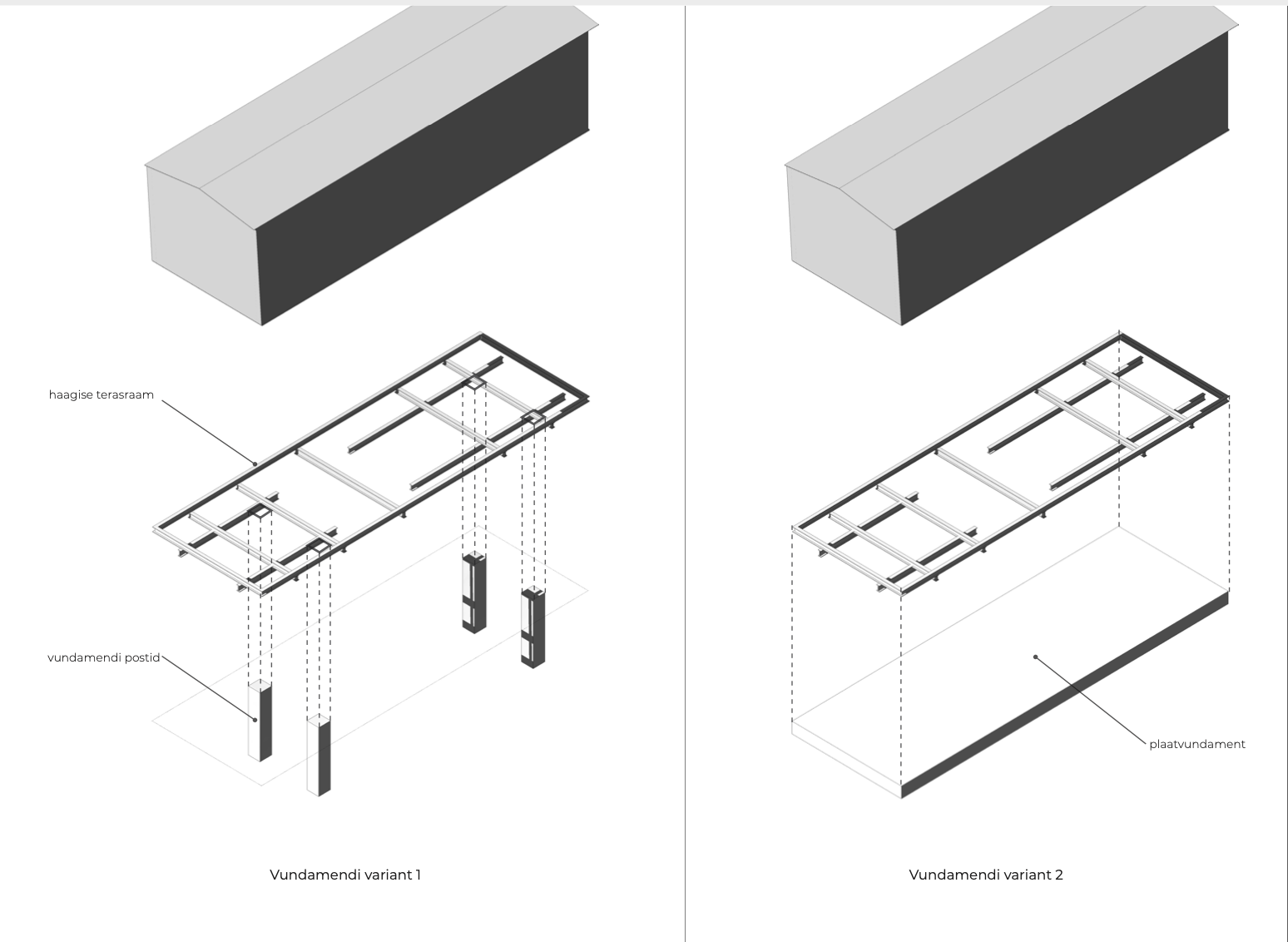 haagise terasraam

vundamendi postid

Vundamendi variant 1

plaatvundament

Vundamendi variant 2