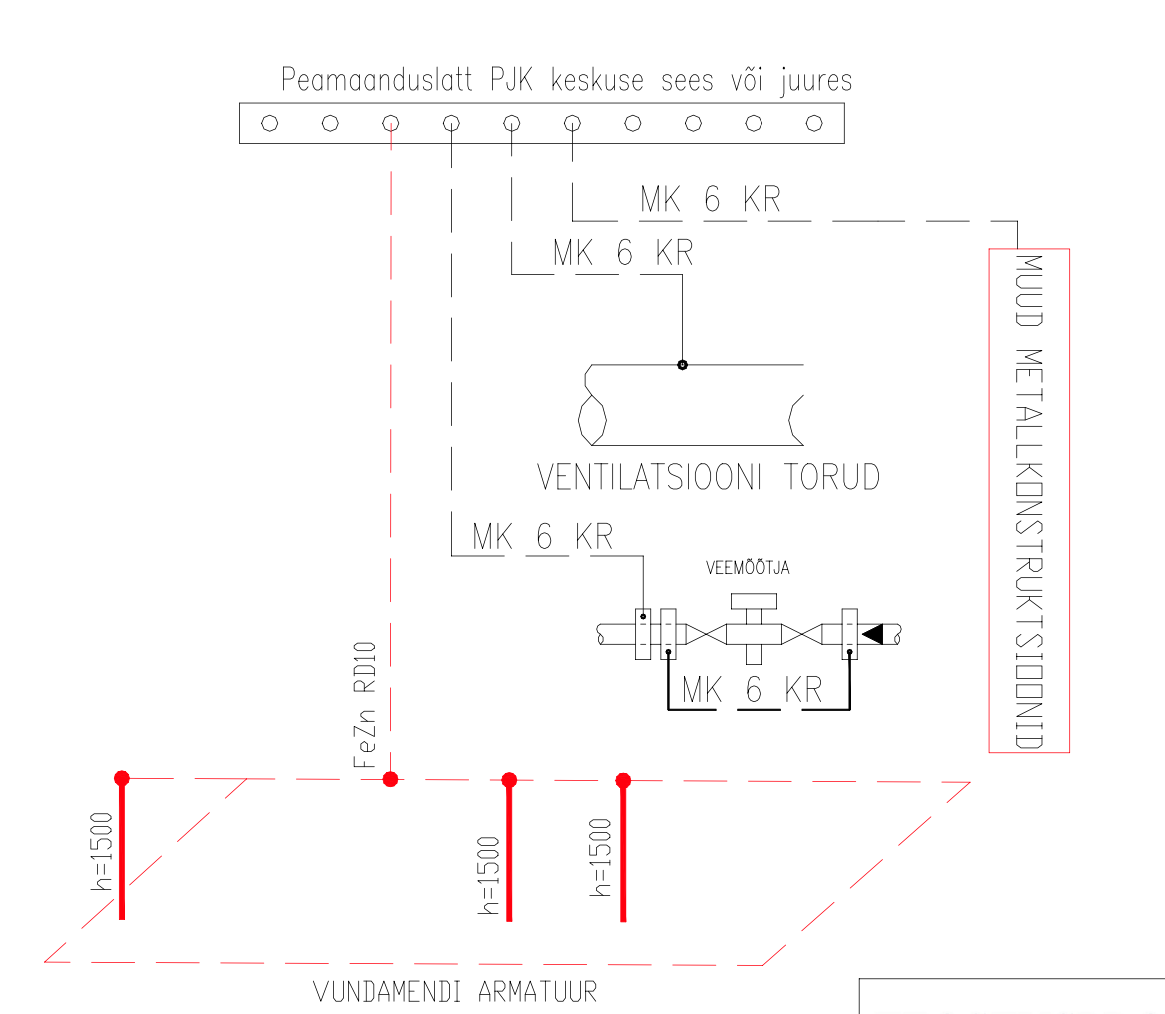 Peamaanduslatt PJK keskuse sees või juures

MK 6 KR

MK 6 KR

MUUD METALLKONSTRUKTSIOONID

VENTILATSIOONI TORUD

MK 6 KR

VEEMÕÕTJA

MK 6 KR

FeZn RD10

h=1500

h=1500

h=1500

VUNDAMENDI ARMATUUR