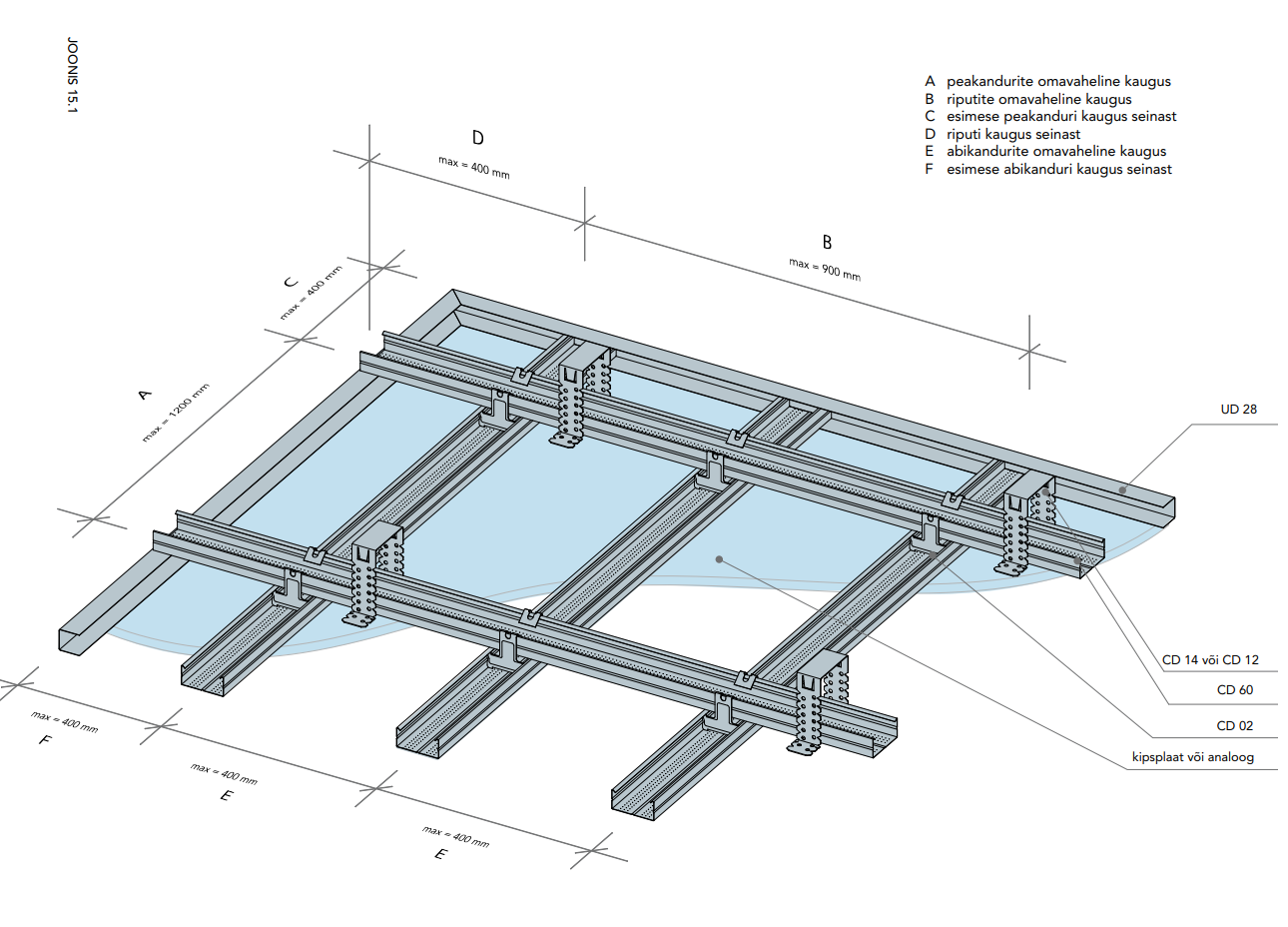 JOONIS 15.1

A peakandurite omavaheline kaugus
B riputite omavaheline kaugus
C esimese peakanduri kaugus seinast
D riputi kaugus seinast
E abikandurite omavaheline kaugus
F esimese abikanduri kaugus seinast

D
max = 400 mm

B
max = 900 mm

C
max = 400 mm

A
max = 1200 mm

UD 28

CD 14 või CD 12

CD 60

CD 02

kipsplaat või analoog

max = 400 mm
F

max = 400 mm
E

max = 400 mm
E