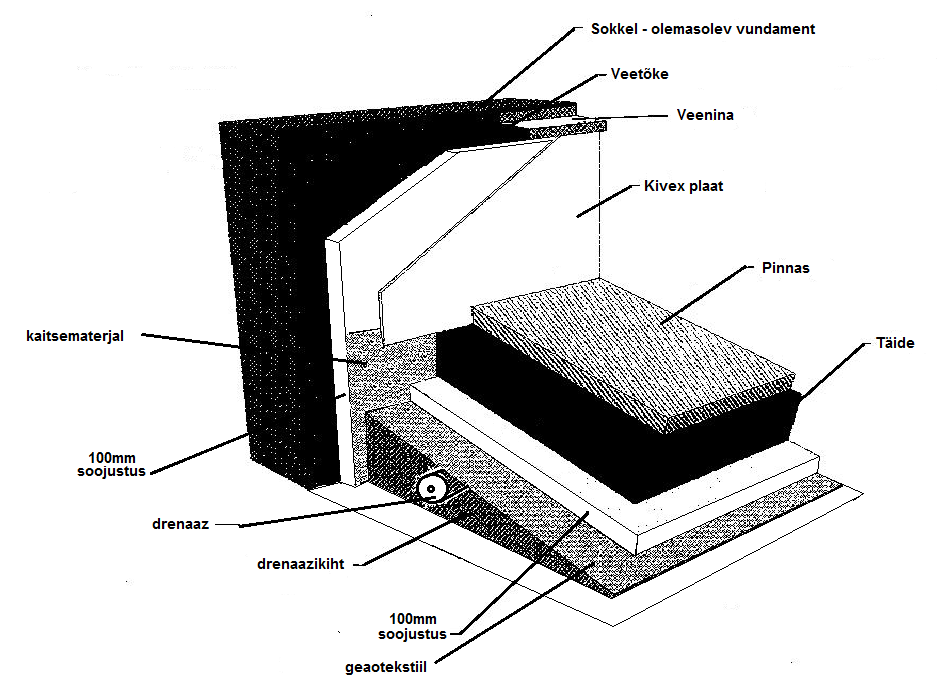 Sokkel - olemasolev vundament

Veetõke

Veenina

Kivex plaat

Pinnas

Täide

kaitsematerjal

100mm soojustus

drenaaz

drenaazikiht

100mm soojustus

geaotekstiil