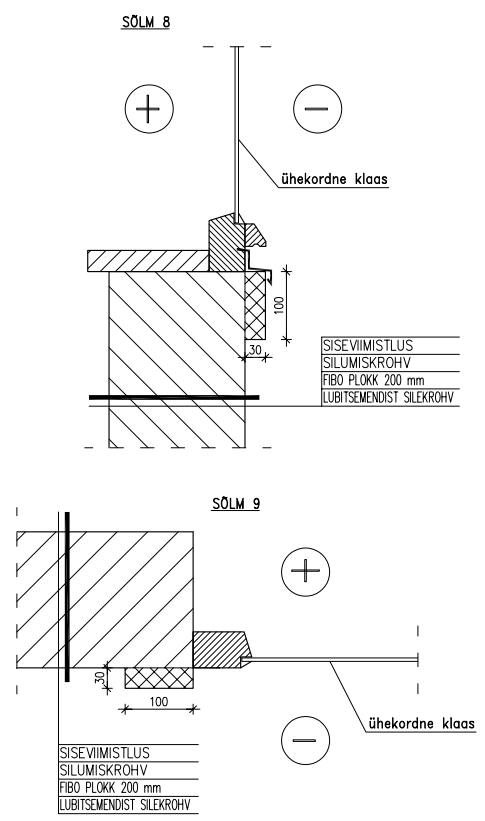 SÕLM 8

+

−

ühekordne klaas

100

30

SISEVIIMISTLUS
SILUMISKROHV
FIBO PLOKK 200 mm
LUBITSEMENDIST SILEKROHV

SÕLM 9

+

30

100

ühekordne klaas

−

SISEVIIMISTLUS
SILUMISKROHV
FIBO PLOKK 200 mm
LUBITSEMENDIST SILEKROHV