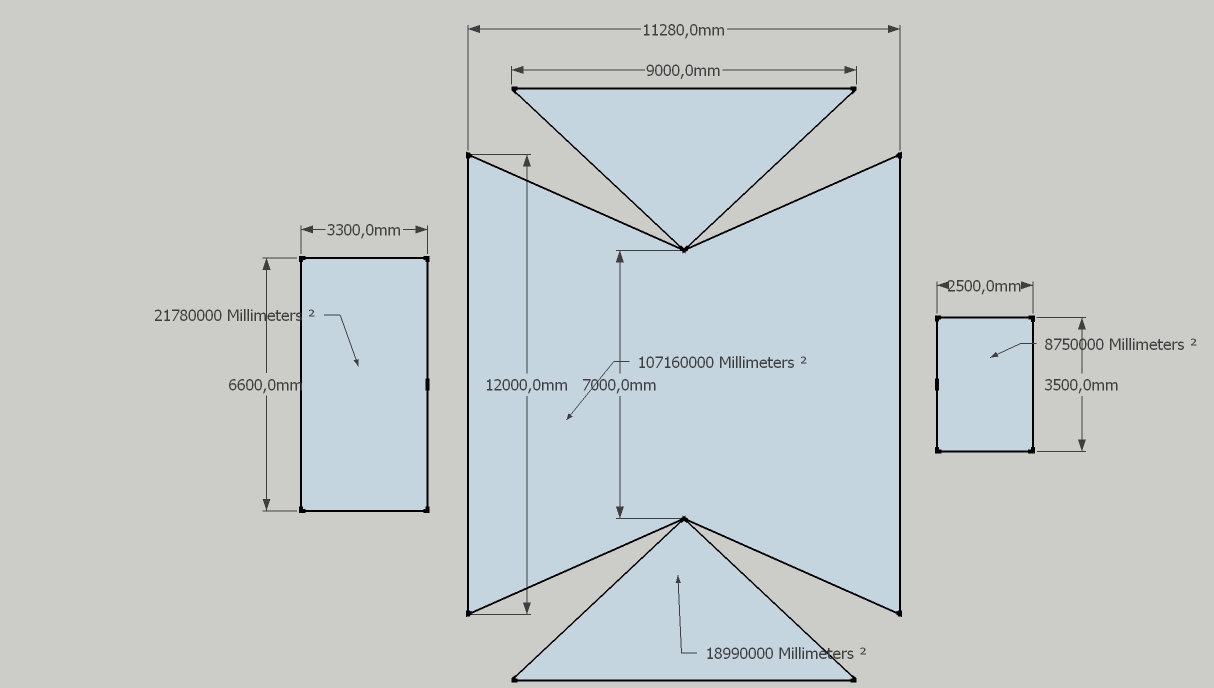 11280,0mm

9000,0mm

3300,0mm

21780000 Millimeters ²

6600,0mm

12000,0mm

7000,0mm

107160000 Millimeters ²

2500,0mm

8750000 Millimeters ²

3500,0mm

18990000 Millimeters ²