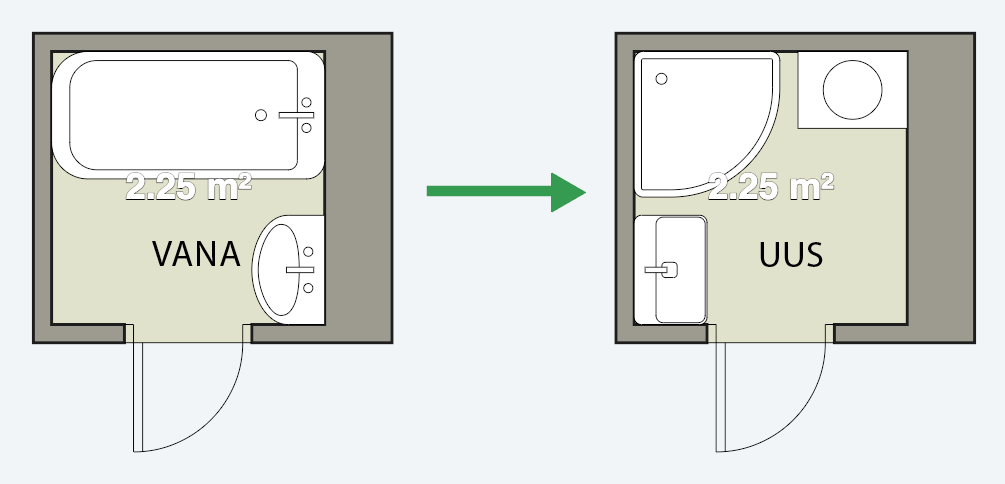 2.25 m²

VANA

2.25 m²

UUS