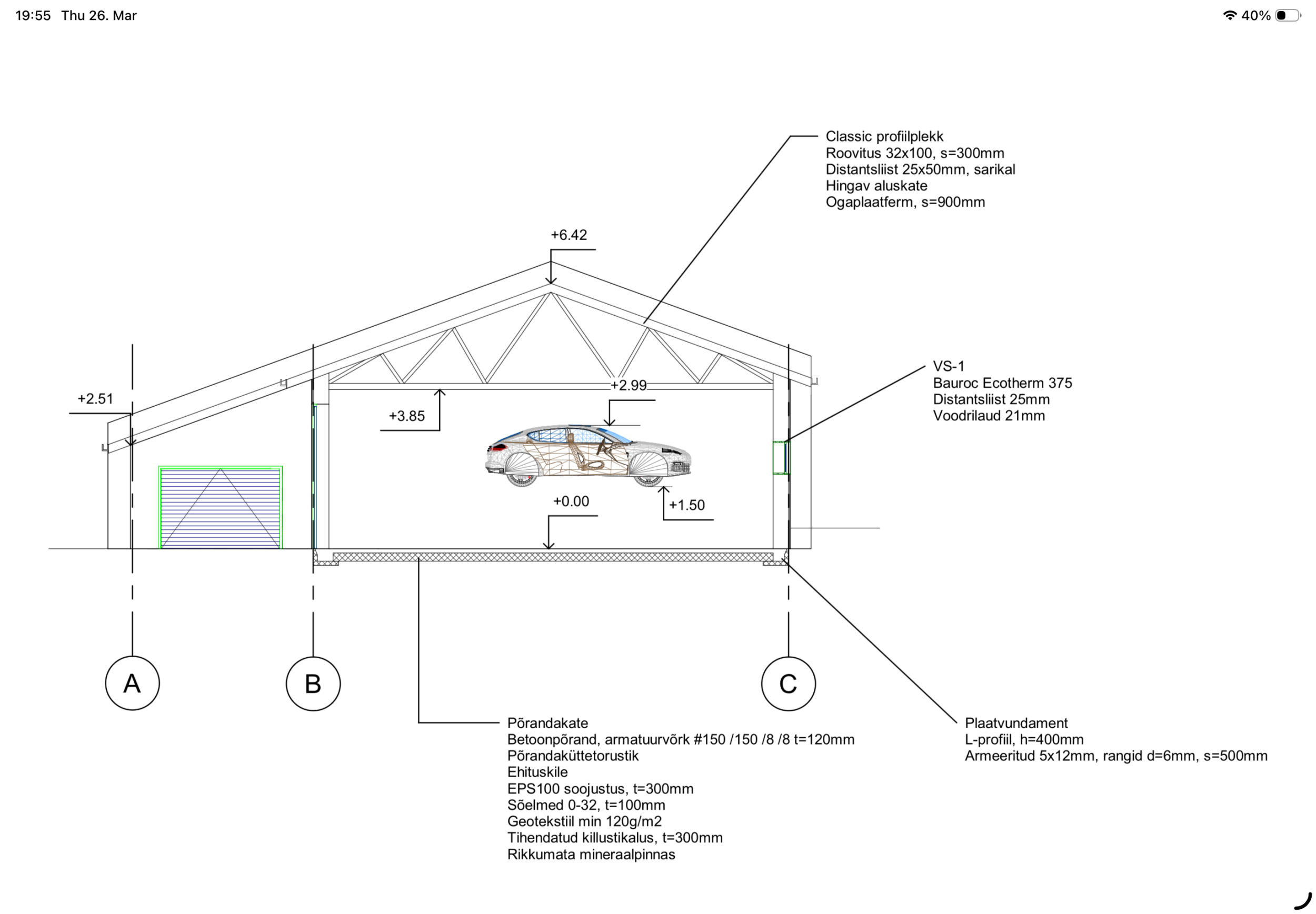 19:55 Thu 26. Mar

40%

Classic profiilplekk
Roovitus 32x100, s=300mm
Distantsliist 25x50mm, sarikal
Hingav aluskate
Ogaplaatferm, s=900mm

+6.42

+2.51

+3.85

+2.99

VS-1
Bauroc Ecotherm 375
Distantsliist 25mm
Voodrilaud 21mm

+0.00

+1.50

A

B

C

Põrandakate
Betoonpõrand, armatuurvõrk #150 /150 /8 /8 t=120mm
Põrandaküttetorustik
Ehituskile
EPS100 soojustus, t=300mm
Sõelmed 0-32, t=100mm
Geotekstiil min 120g/m2
Tihendatud killustikalus, t=300mm
Rikkumata mineraalpinnas

Plaatvundament
L-profiil, h=400mm
Armeeritud 5x12mm, rangid d=6mm, s=500mm