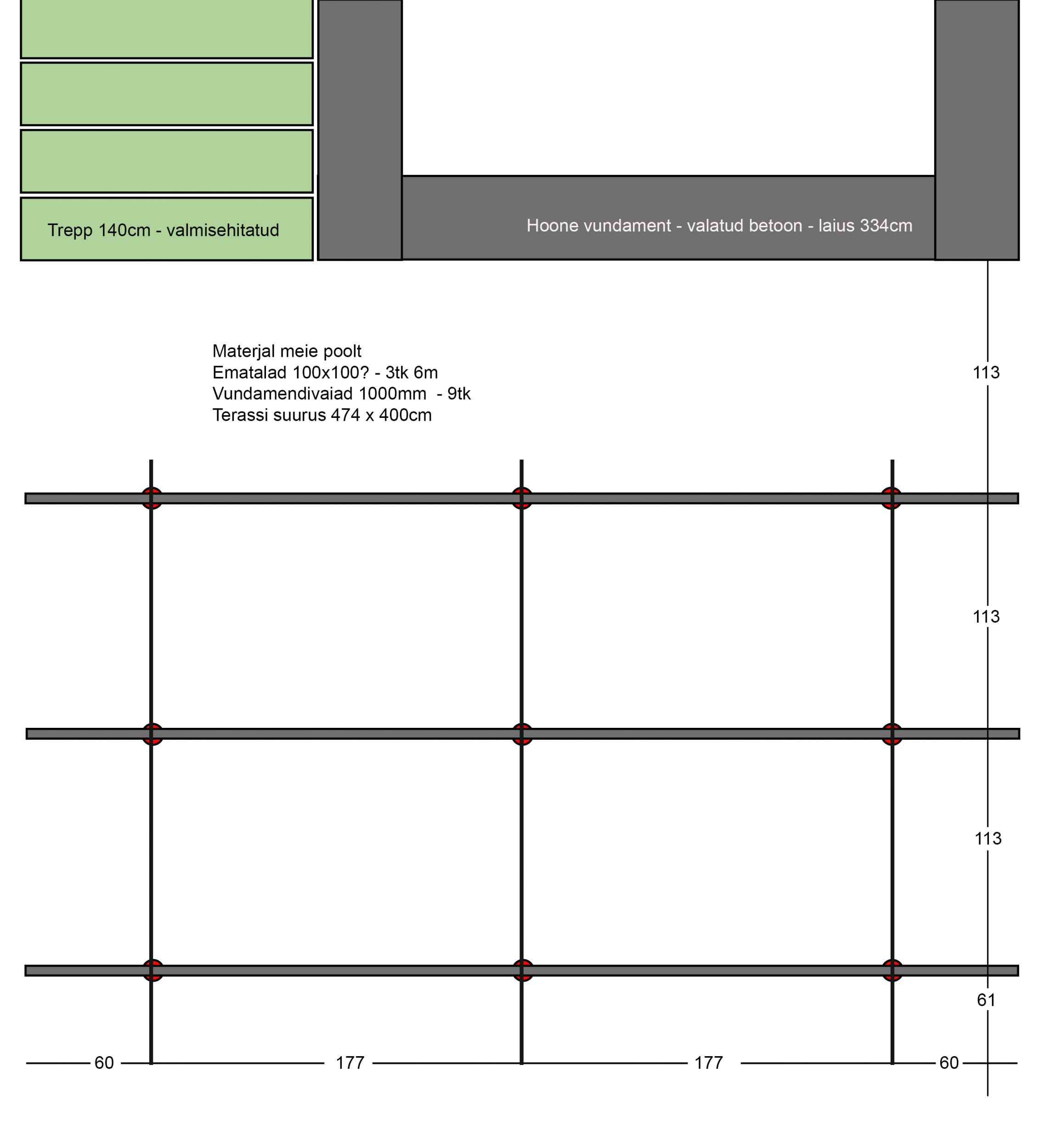 Trepp 140cm - valmisehitatud

Hoone vundament - valatud betoon - laius 334cm

Materjal meie poolt
Ematalad 100x100? - 3tk 6m
Vundamendivaiad 1000mm - 9tk
Terassi suurus 474 x 400cm

113

113

113

61

60 177 177 60