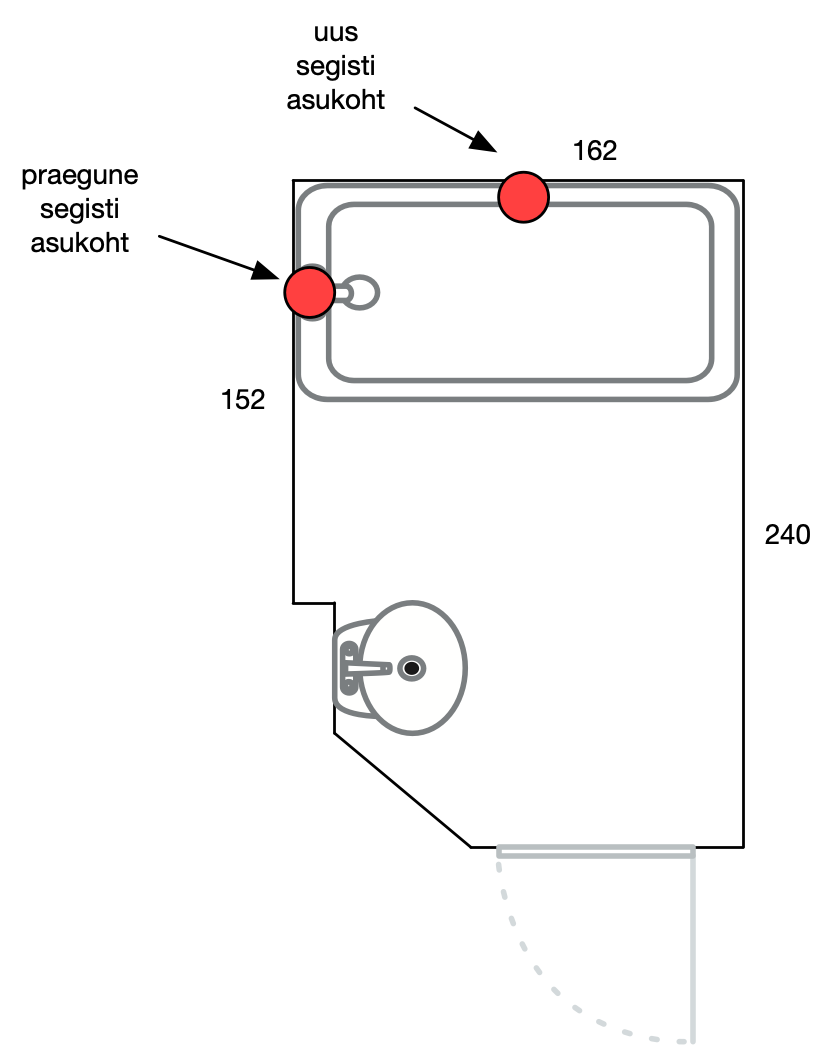 uus
segisti
asukoht

162

praegune
segisti
asukoht

152

240