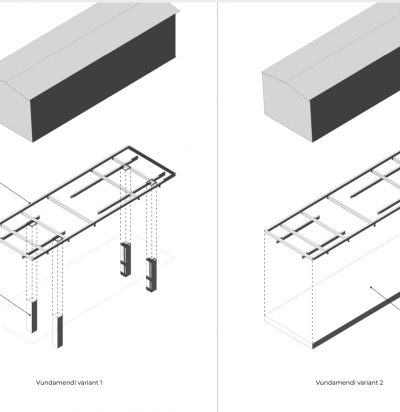 Vundamendi variant 1

Vundamendi variant 2