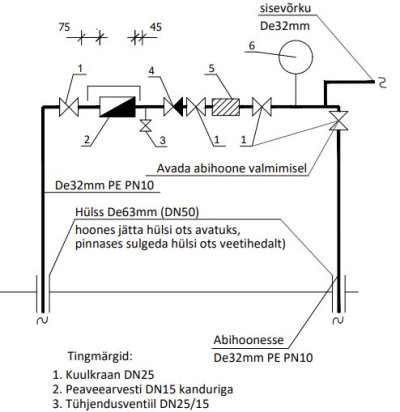 sisevõrku
De32mm

75

45

6

1

4

5

2

3

1

1

Avada abihoone valmimisel

De32mm PE PN10

Hülss De63mm (DN50)
hoones jätta hülsi ots avatuks, pinnases sulgeda hülsi ots veetihedalt)

Abihoonesse
De32mm PE PN10

Tingmärgid:
1. Kuulkraan DN25
2. Peaveearvesti DN15 kanduriga
3. Tühjendusventiil DN25/15