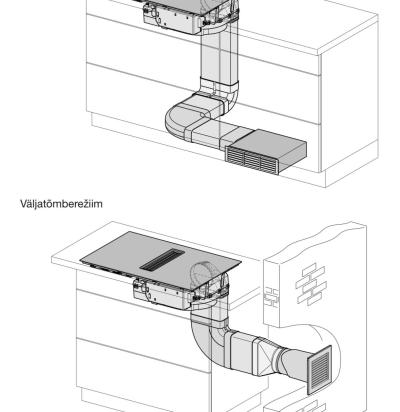 Väljatõmberežiim