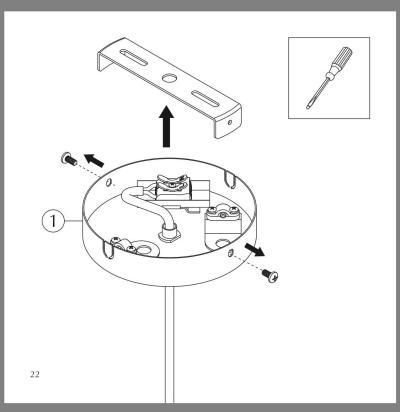 1

22