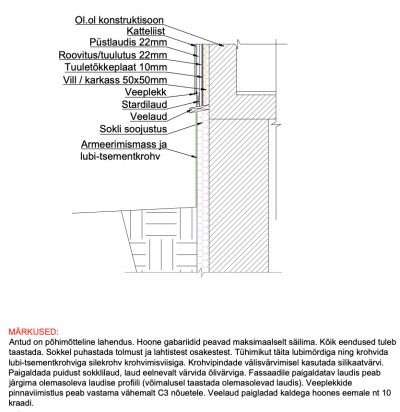 Ol.ol konstruktisoon
Katteliist
Püstlaudis 22mm
Roovitus/tuulutus 22mm
Tuuletõkkeplaat 10mm
Vill / karkass 50x50mm
Veeplekk
Stardilaud
Veelaud
Sokli soojustus
Armeerimismass ja lubi-tsementkrohv

MÄRKUSED:
Antud on põhimõtteline lahendus. Hoone gabariidid peavad maksimaalselt säilima. Kõik eendused tuleb taastada. Sokkel puhastada tolmust ja lahtistest osakestest. Tühimikut täita lubimördiga ning krohvida lubi-tsementkrohviga silekrohv krohvimisviisiga. Krohvipindade välisvärvimisel kasutada silikaatvärvi. Paigaldada puidust sokklilaud, laud eelnevalt värvida õlivärviga. Fassaadile paigaldatav laudis peab järgima olemasoleva laudise profiili (võimalusel taastada olemasolevad laudis). Veeplekkide pinnaviimistlus peab vastama vähemalt C3 nõuetele. Veelaud paigladad kaldega hoones eemale nt 10 kraadi.