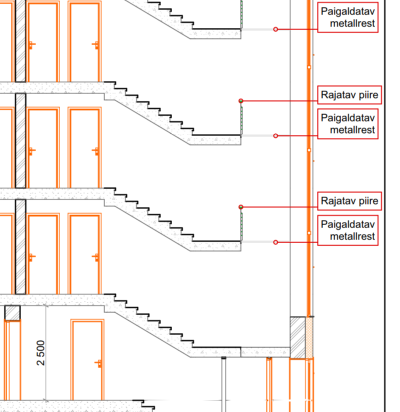 Paigaldatav metallrest

Rajatav piire

Paigaldatav metallrest

Rajatav piire

Paigaldatav metallrest

2 500