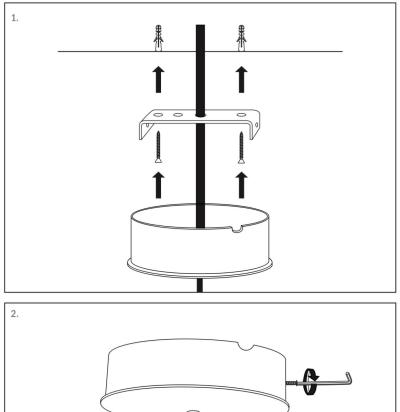 1.

2.