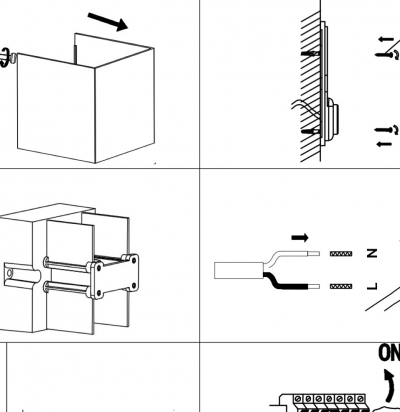 N
L
ON