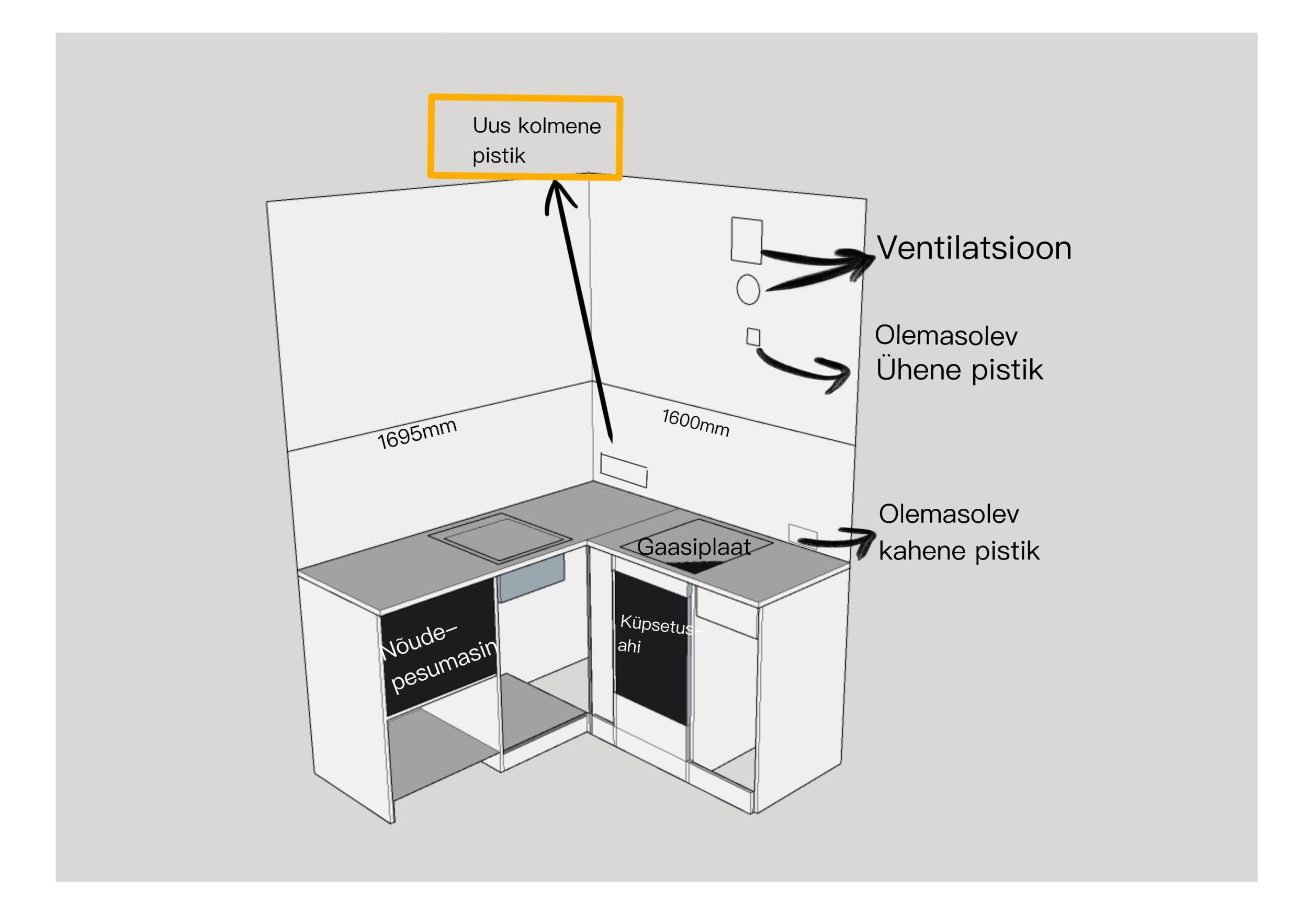 Uus kolmene pistik

Ventilatsioon

Olemasolev Ühene pistik

1695mm

1600mm

Olemasolev kahene pistik

Gaasiplaat

Nõude-pesumasin

Küpsetus-ahi