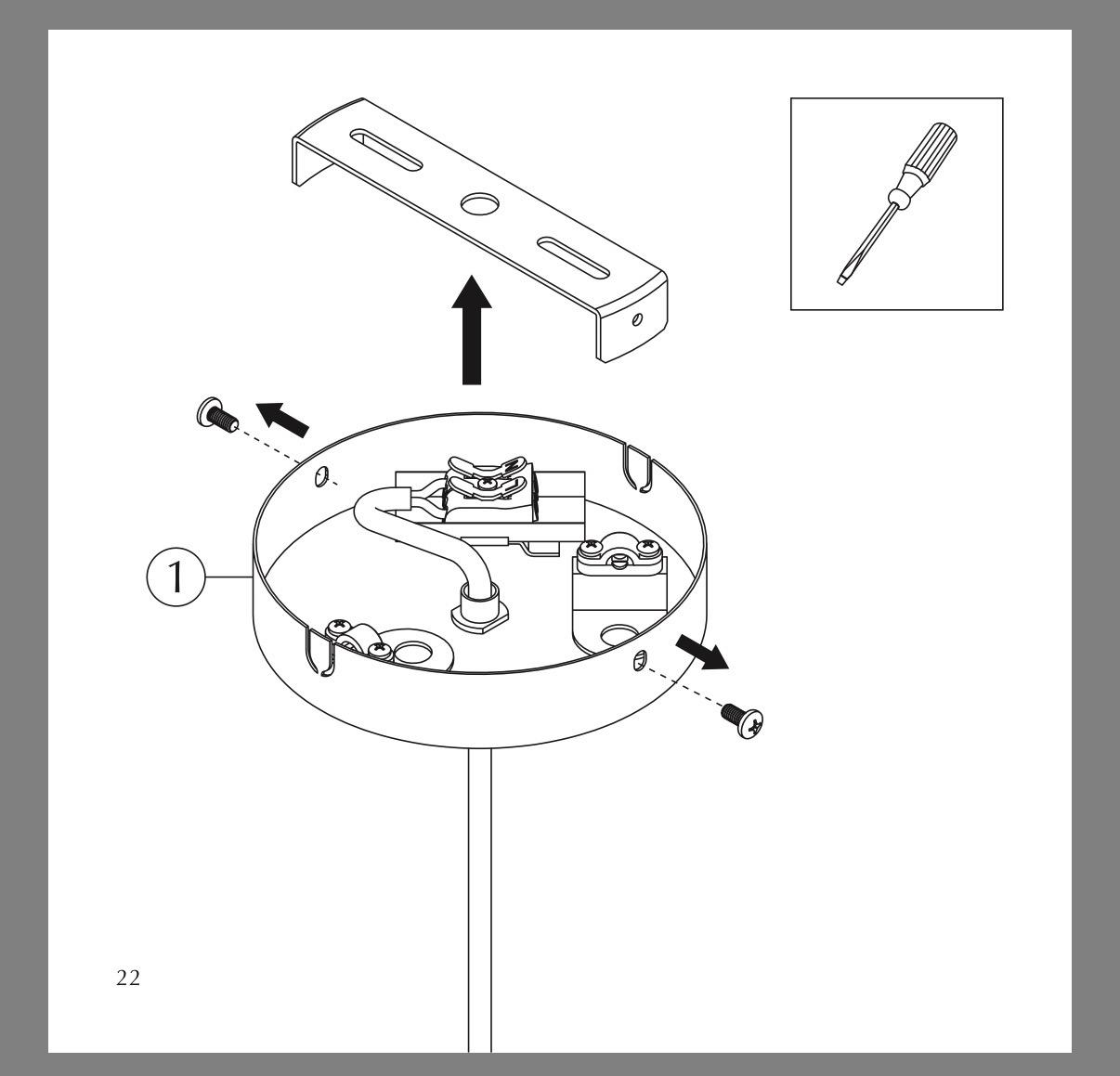 1

22