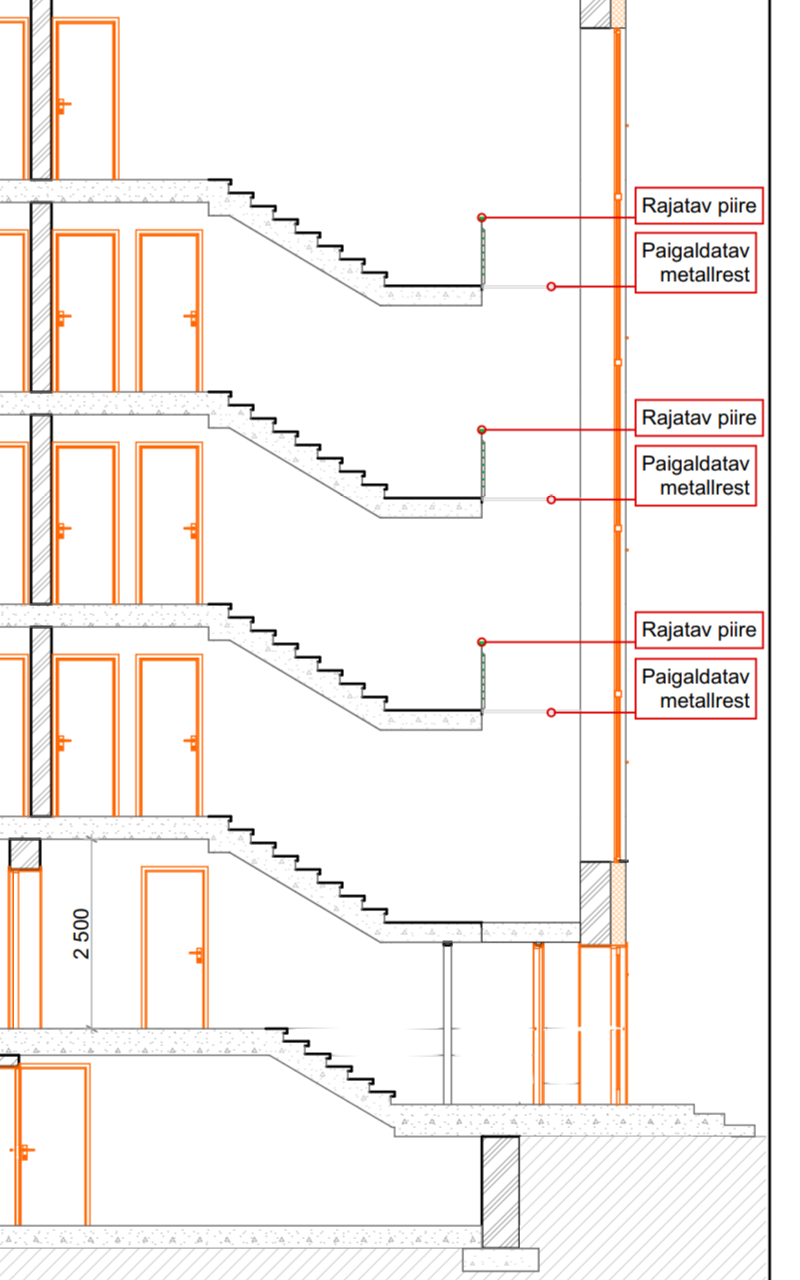 Rajatav piire

Paigaldatav metallrest

Rajatav piire

Paigaldatav metallrest

Rajatav piire

Paigaldatav metallrest

2 500