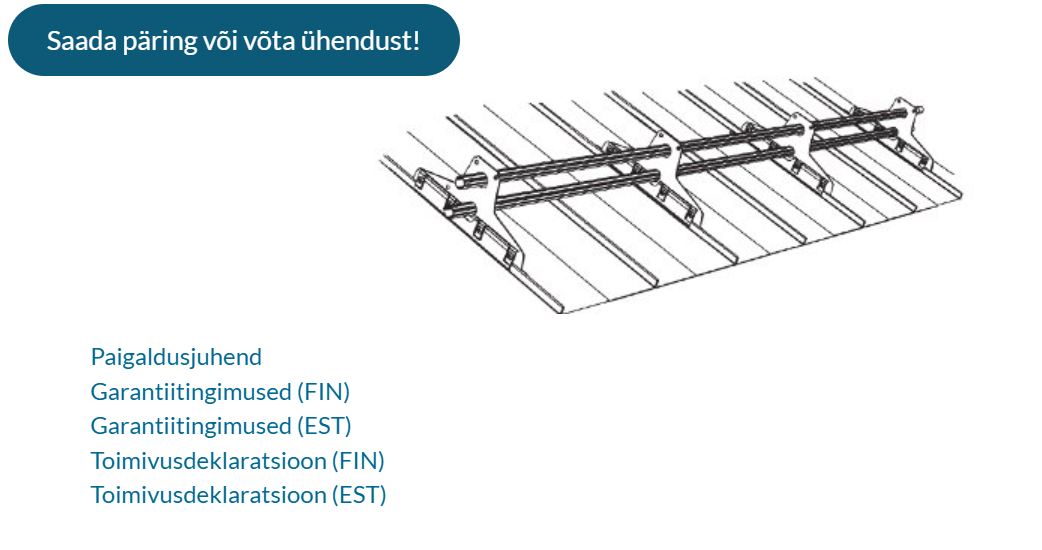 Saada päring või võta ühendust!

Paigaldusjuhend
Garantiitingimused (FIN)
Garantiitingimused (EST)
Toimivusdeklaratsioon (FIN)
Toimivusdeklaratsioon (EST)