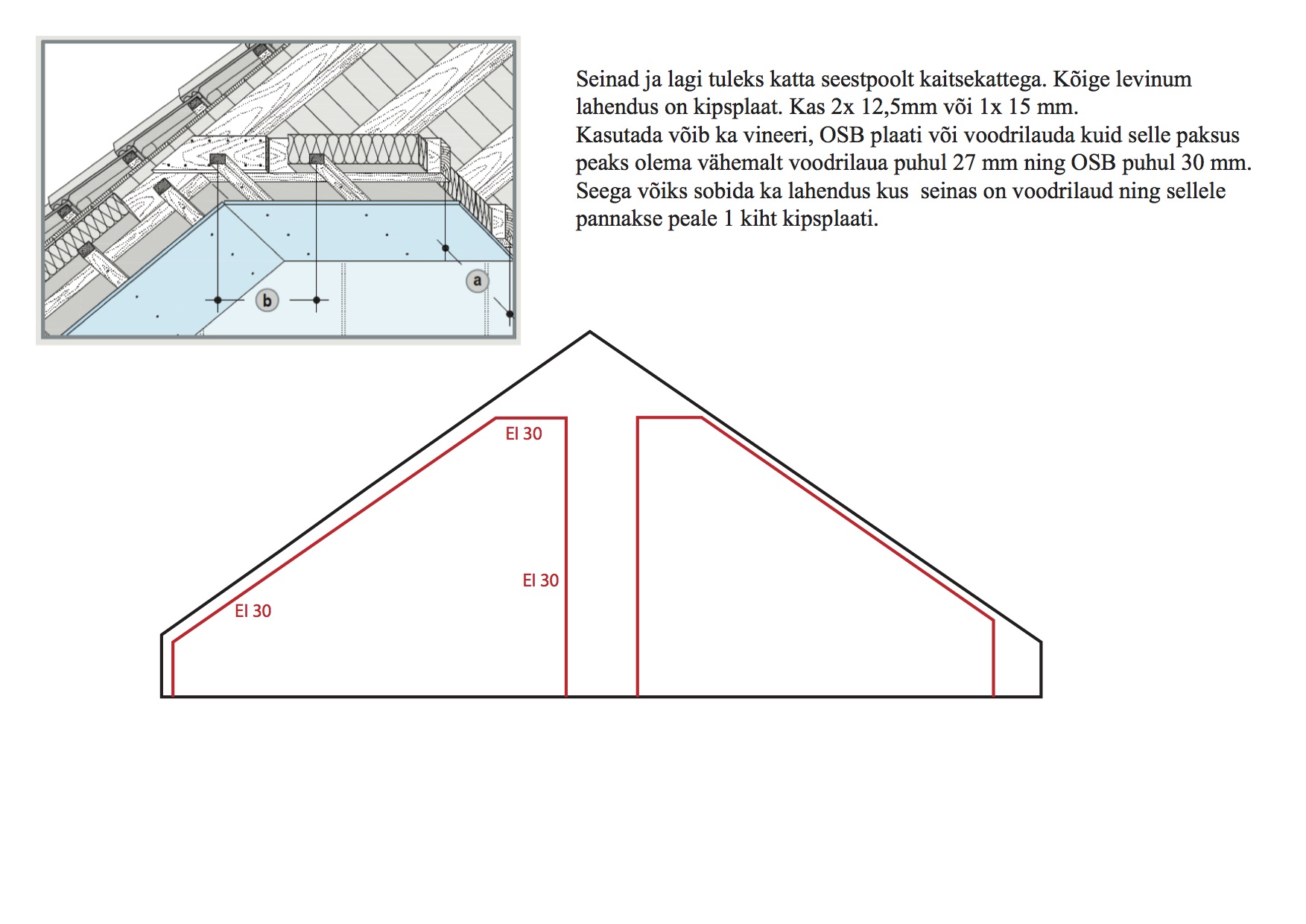 b

a

Seinad ja lagi tuleks katta seestpoolt kaitsekattega. Kõige levinum lahendus on kipsplaat. Kas 2x 12,5mm või 1x 15 mm.
Kasutada võib ka vineeri, OSB plaati või voodrilauda kuid selle paksus peaks olema vähemalt voodrilaua puhul 27 mm ning OSB puhul 30 mm.
Seega võiks sobida ka lahendus kus seinas on voodrilaud ning sellele pannakse peale 1 kiht kipsplaati.

EI 30

EI 30

EI 30