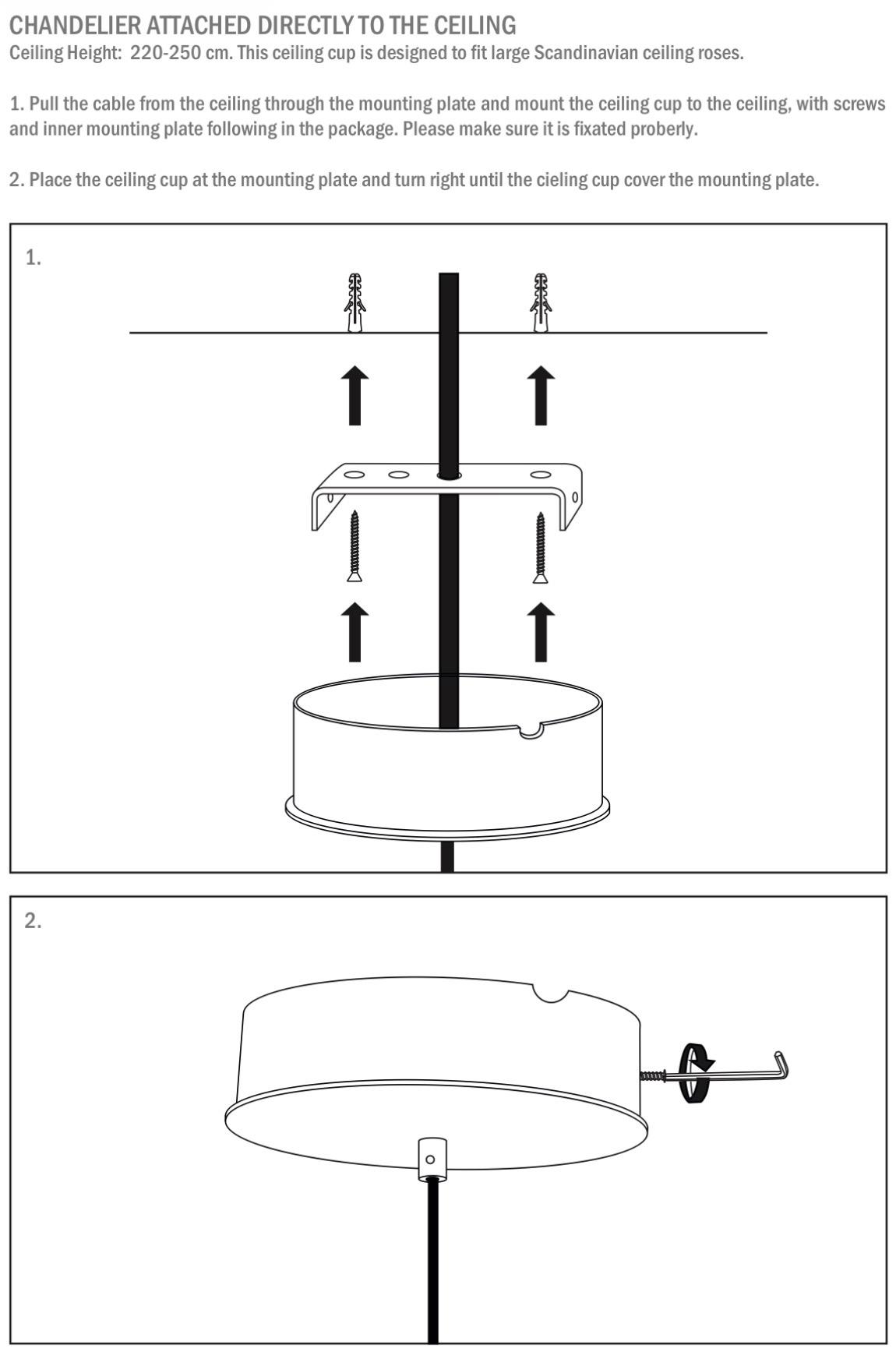 CHANDELIER ATTACHED DIRECTLY TO THE CEILING
Ceiling Height: 220-250 cm. This ceiling cup is designed to fit large Scandinavian ceiling roses.

1. Pull the cable from the ceiling through the mounting plate and mount the ceiling cup to the ceiling, with screws and inner mounting plate following in the package. Please make sure it is fixated proberly.

2. Place the ceiling cup at the mounting plate and turn right until the cieling cup cover the mounting plate.

1.

2.