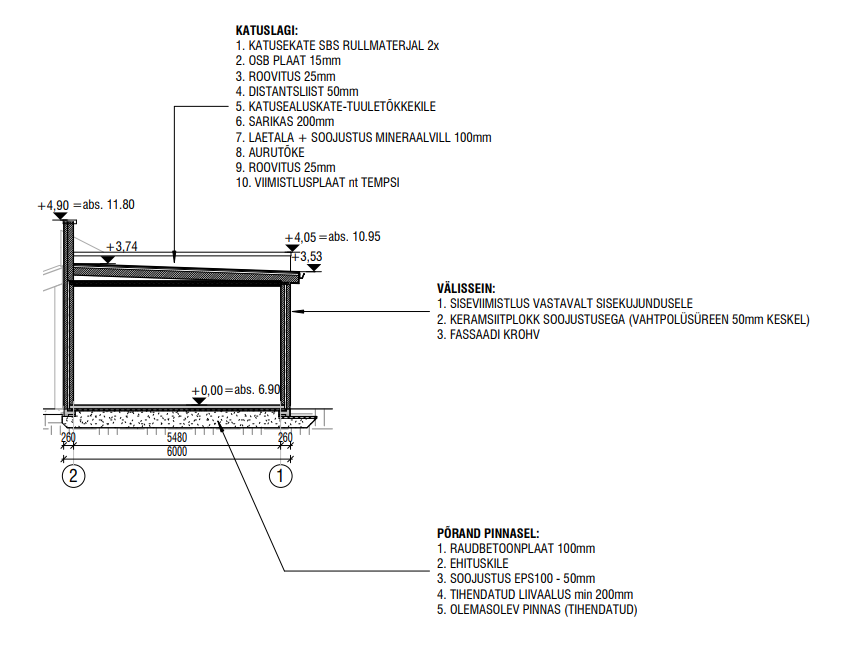 KATUSLAGI:
1. KATUSEKATE SBS RULLMATERJAL 2x
2. OSB PLAAT 15mm
3. ROOVITUS 25mm
4. DISTANTSLIIST 50mm
5. KATUSEALUSKATE-TUULETÕKKEKILE
6. SARIKAS 200mm
7. LAETALA + SOOJUSTUS MINERAALVILL 100mm
8. AURUTÕKE
9. ROOVITUS 25mm
10. VIIMISTLUSPLAAT nt TEMPSI

+4,90 =abs. 11.80

+3,74

+4,05 =abs. 10.95

+3,53

VÄLISSEIN:
1. SISEVIIMISTLUS VASTAVALT SISEKUJUNDUSELE
2. KERAMSIITPLOKK SOOJUSTUSEGA (VAHTPOLÜSÜREEN 50mm KESKEL)
3. FASSAADI KROHV

+0,00 =abs. 6.90

260 5480 260
6000

2 1

PÕRAND PINNASEL:
1. RAUDBETOONPLAAT 100mm
2. EHITUSKILE
3. SOOJUSTUS EPS100 - 50mm
4. TIHENDATUD LIIVAALUS min 200mm
5. OLEMASOLEV PINNAS (TIHENDATUD)