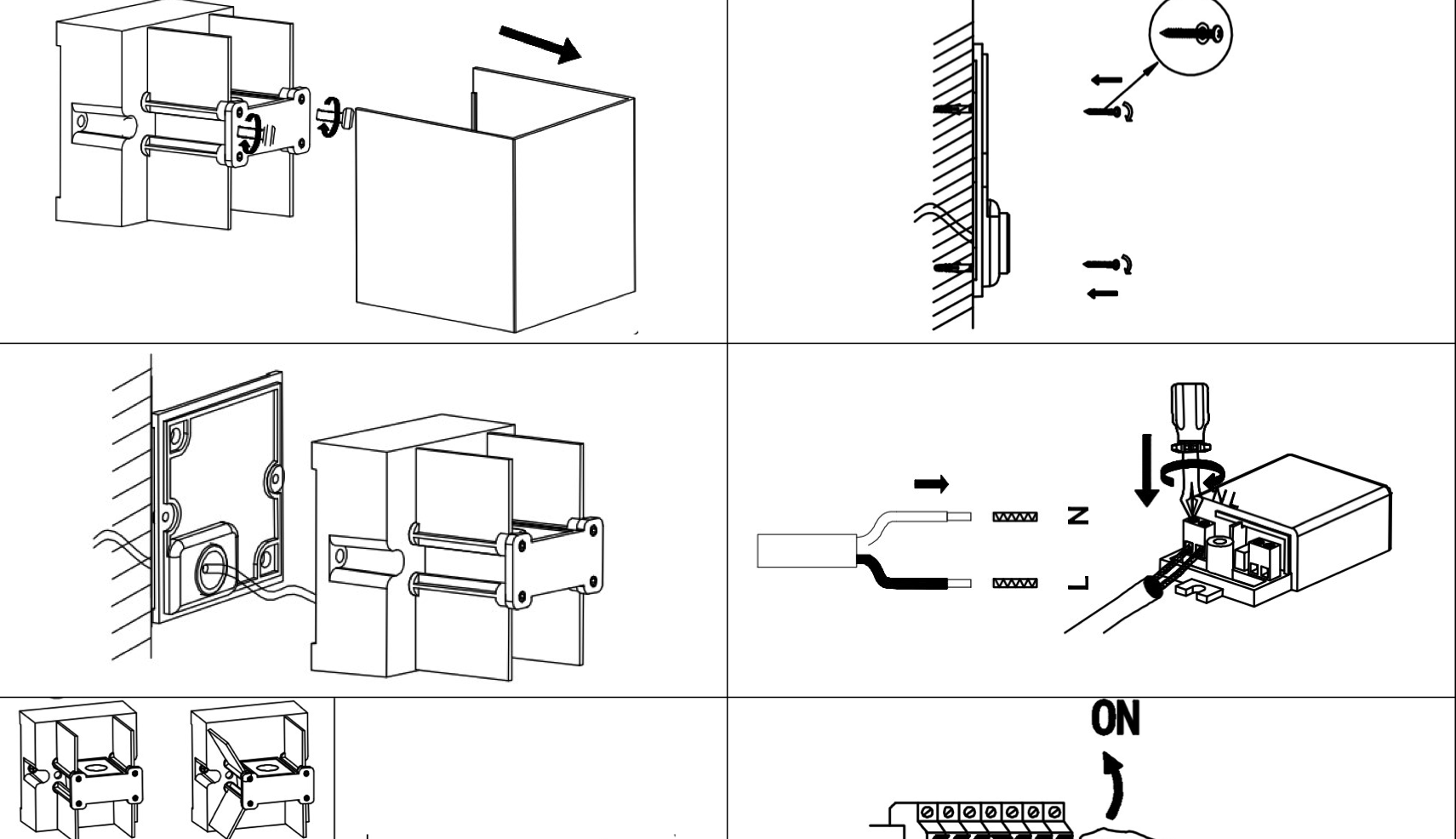 N
L
N L
ON