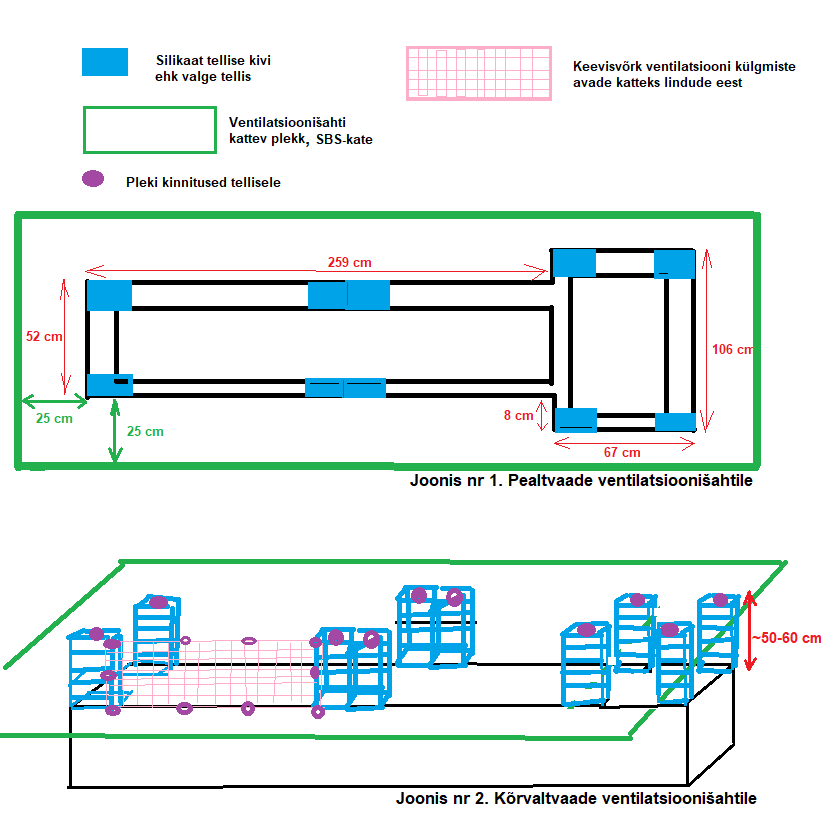 Silikaat tellise kivi ehk valge tellis

Keevisvõrk ventilatsiooni külgmiste avade katteks lindude eest

Ventilatsioonišahti kattev plekk, SBS-kate

Pleki kinnitused tellisele

259 cm

52 cm

106 cm

25 cm

25 cm

8 cm

67 cm

Joonis nr 1. Pealtvaade ventilatsioonišahtile

~50-60 cm

Joonis nr 2. Kõrvaltvaade ventilatsioonišahtile