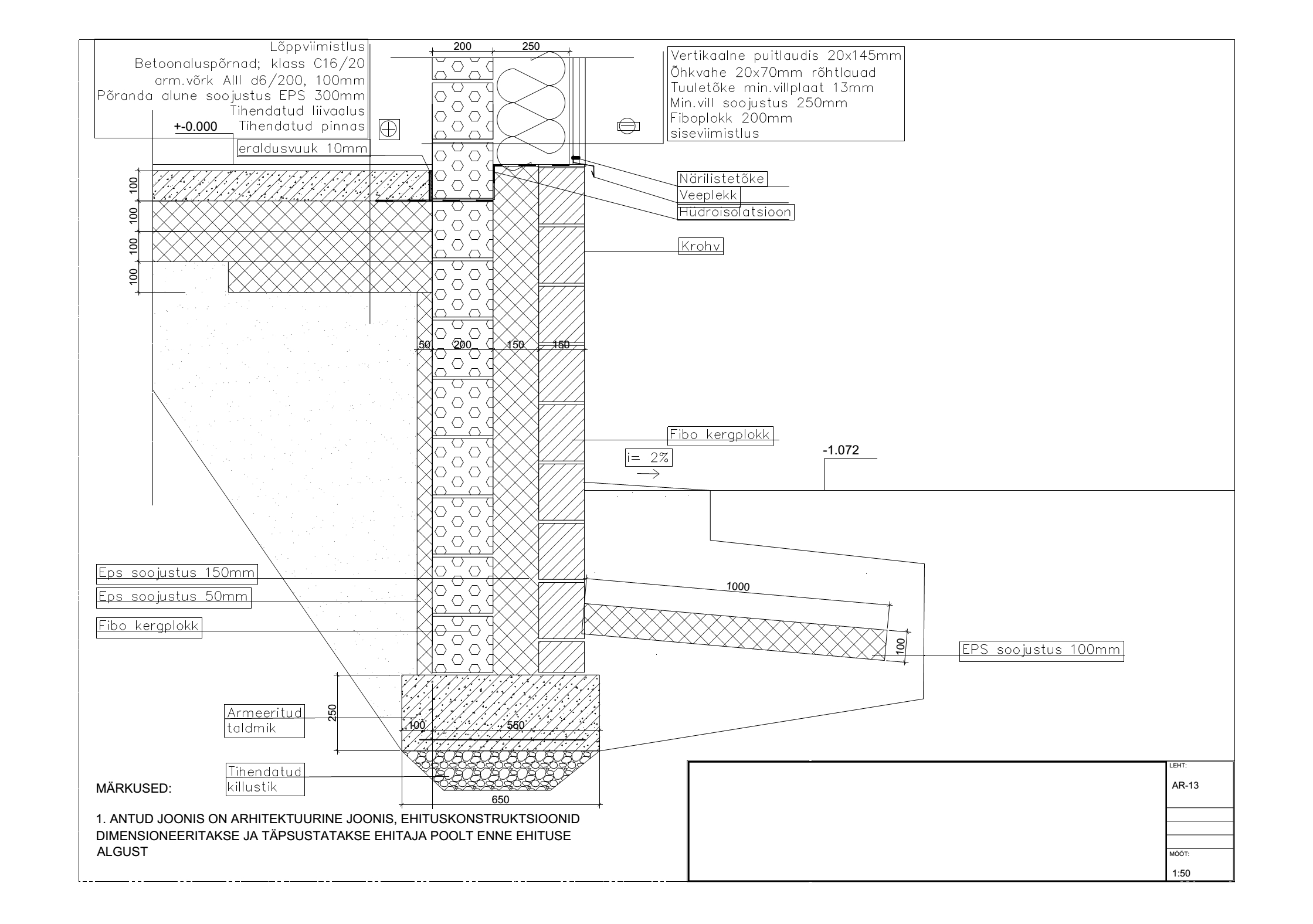 Lõppviimistlus
Betoonaluspõrnad; klass C16/20
arm.võrk AIII d6/200, 100mm
Põranda alune soojustus EPS 300mm
Tihendatud liivaalus
Tihendatud pinnas

+-0.000

eraldusvuuk 10mm

200 250

Vertikaalne puitlaudis 20x145mm
Õhkvahe 20x70mm rõhtlauad
Tuuletõke min.villplaat 13mm
Min.vill soojustus 250mm
Fiboplokk 200mm
siseviimistlus

Närilistetõke
Veeplekk
Hüdroisolatsioon

Krohv

100
100
100
100

50 200 150 150

Fibo kergplokk

i= 2%

-1.072

Eps soojustus 150mm
Eps soojustus 50mm
Fibo kergplokk

1000

100

EPS soojustus 100mm

Armeeritud taldmik

250

100 550

Tihendatud killustik

650

MÄRKUSED:

1. ANTUD JOONIS ON ARHITEKTUURINE JOONIS, EHITUSKONSTRUKTSIOONID DIMENSIONEERITAKSE JA TÄPSUSTATAKSE EHITAJA POOLT ENNE EHITUSE ALGUST

LEHT:
AR-13
MÕÕT:
1:50